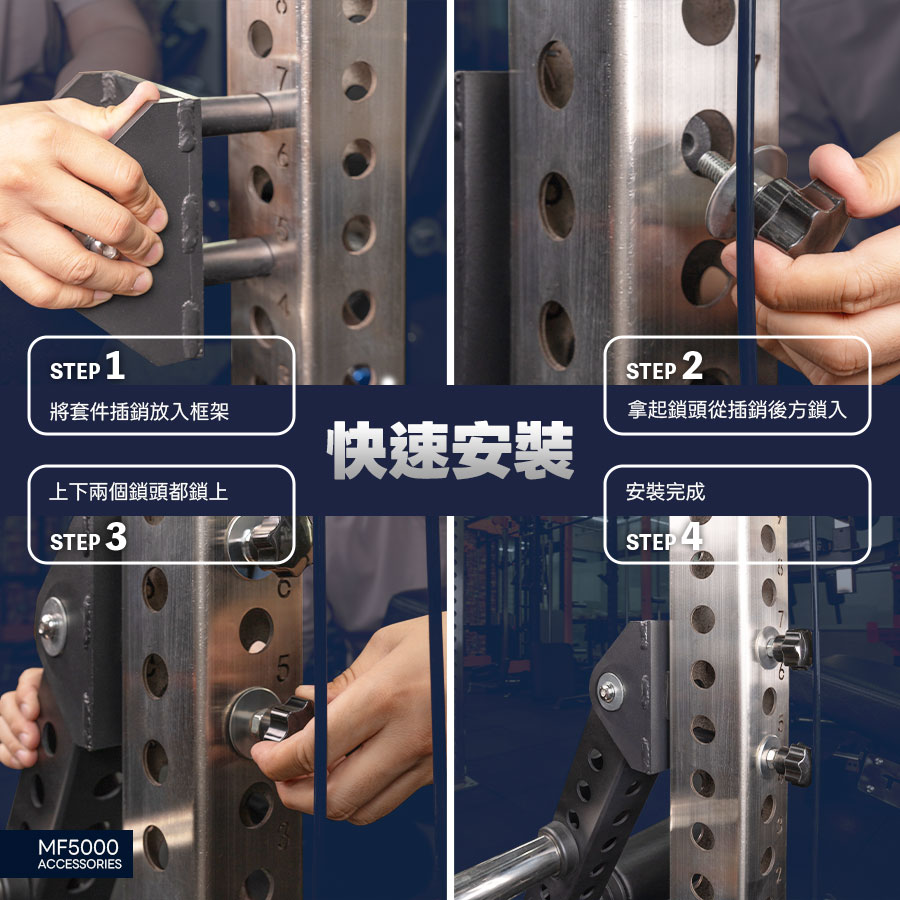 STEP 1
將套件插銷放入框架

STEP 2
拿起鎖頭從插銷後方鎖入

快速安裝

上下兩個鎖頭都鎖上
STEP 3

安裝完成
STEP 4

MF5000
ACCESSORIES