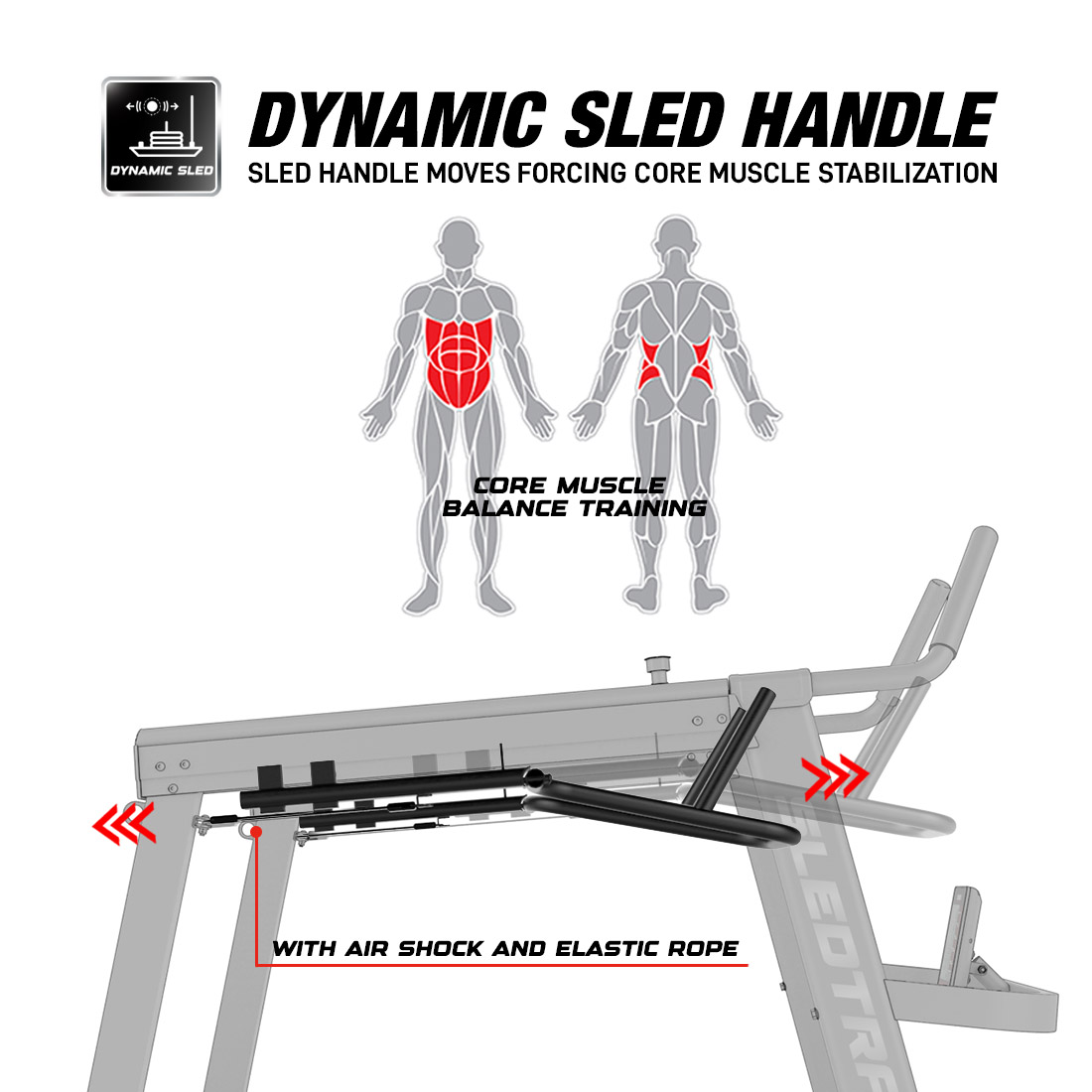 DYNAMIC SLED

DYNAMIC SLED HANDLE

SLED HANDLE MOVES FORCING CORE MUSCLE STABILIZATION

CORE MUSCLE BALANCE TRAINING

WITH AIR SHOCK AND ELASTIC ROPE

SLEDTRA